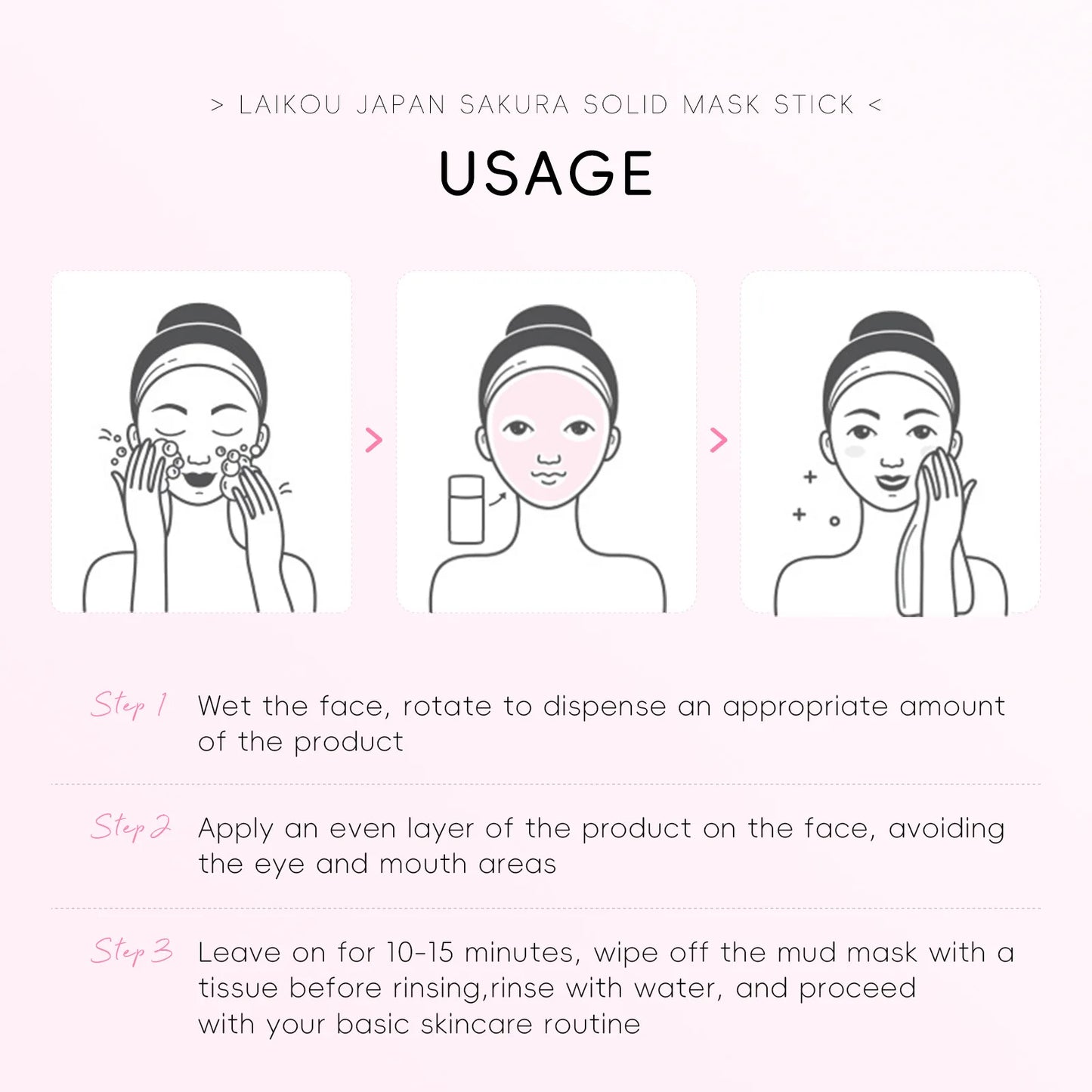 > LAIKOU JAPAN SAKURA SOLID MASK STICK <

USAGE

Step 1 Wet the face, rotate to dispense an appropriate amount of the product

Step 2 Apply an even layer of the product on the face, avoiding the eye and mouth areas

Step 3 Leave on for 10-15 minutes, wipe off the mud mask with a tissue before rinsing,rinse with water, and proceed with your basic skincare routine